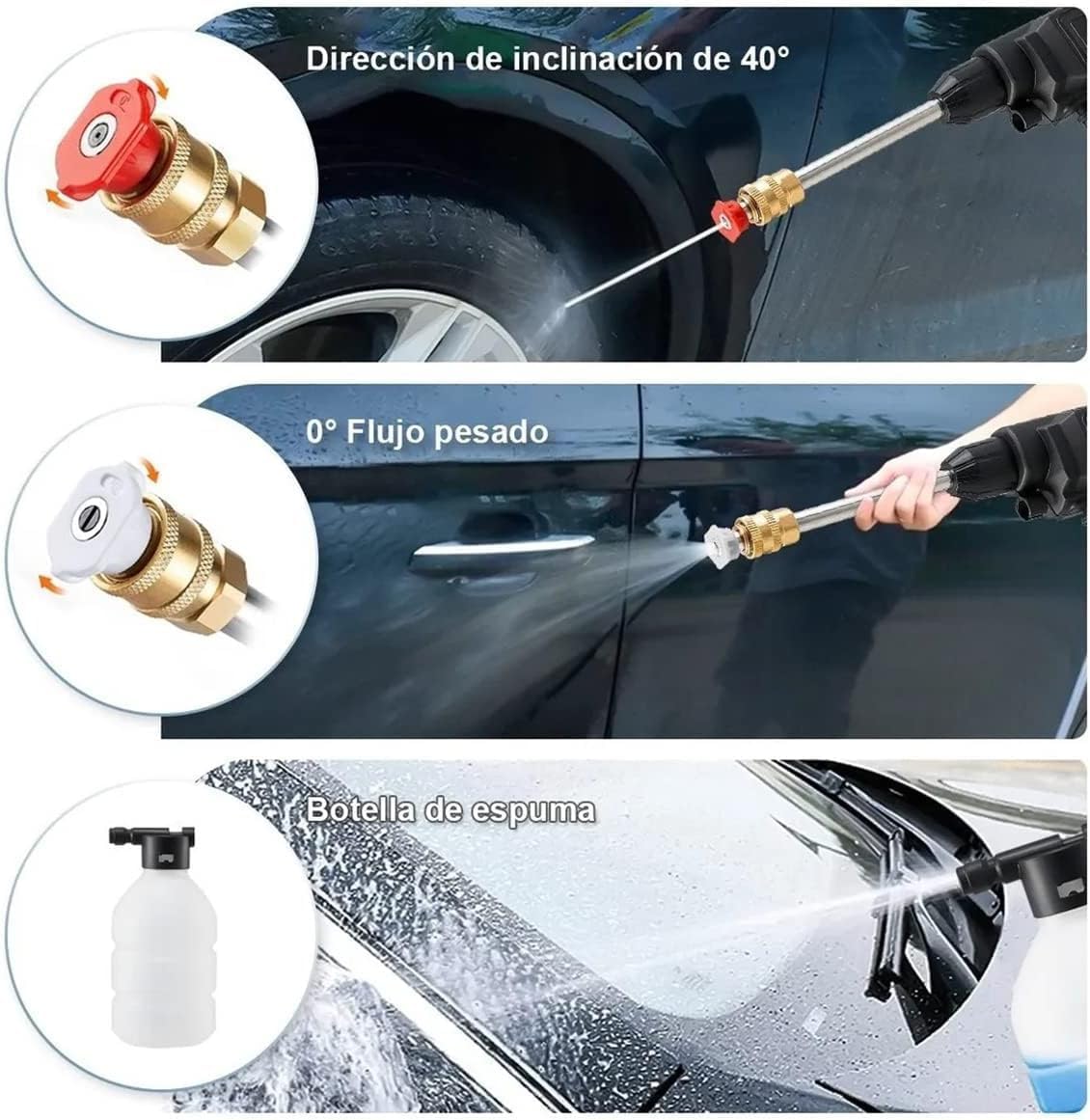 Dirección de inclinación de 40°

0° Flujo pesado

Botella de espuma